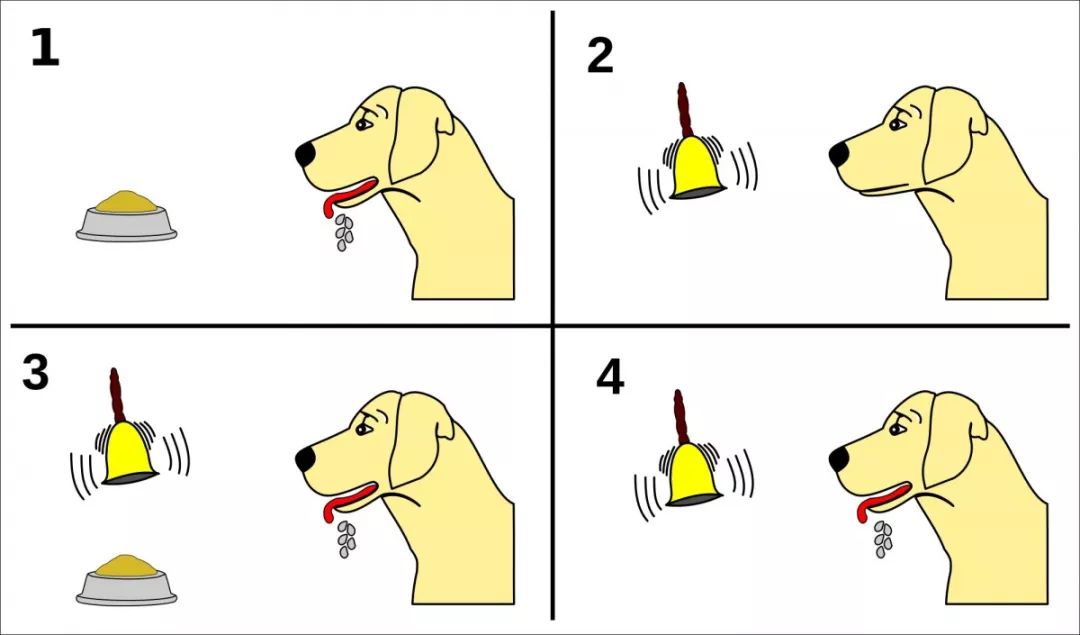 1

2

3

4